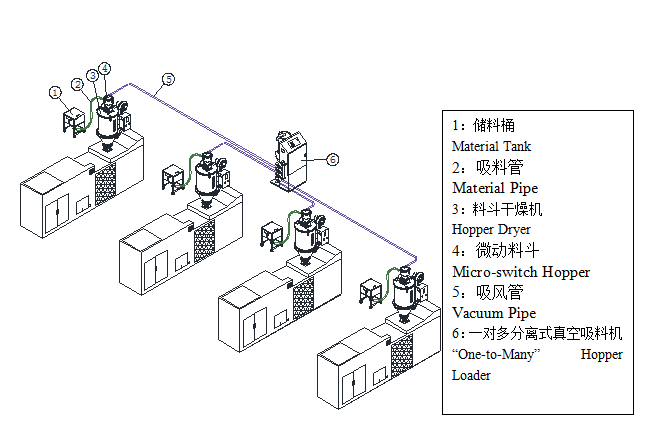 1
2
3
4
5
6

1：储料桶
Material Tank
2：吸料管
Material Pipe
3：料斗干燥机
Hopper Dryer
4：微动料斗
Micro-switch Hopper
5：吸风管
Vacuum Pipe
6：一对多分离式真空吸料机
“One-to-Many” Hopper Loader